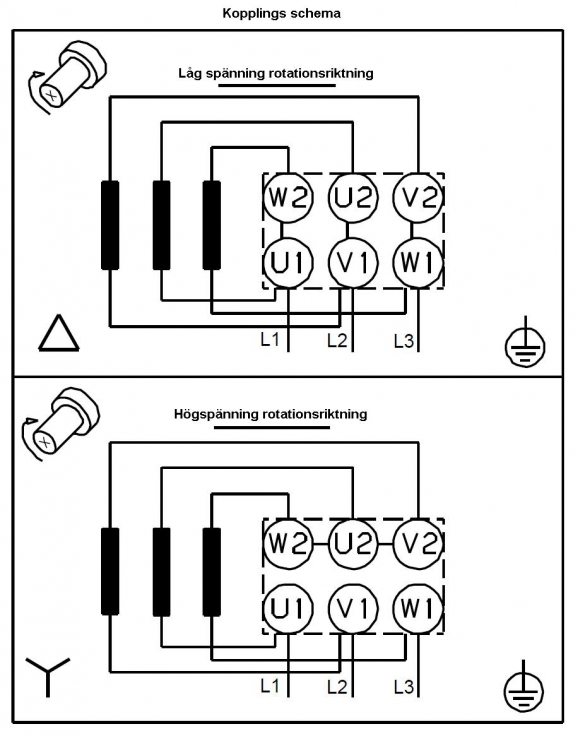 Kopplings schema

Låg spänning rotationsriktning

W2 U2 V2
U1 V1 W1
L1 L2 L3

Högspänning rotationsriktning

W2 U2 V2
U1 V1 W1
L1 L2 L3